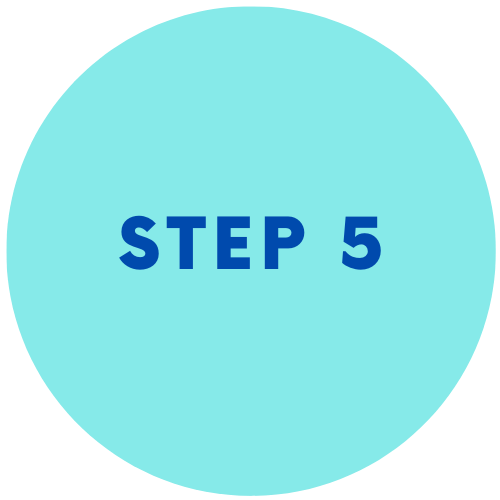 STEP 5